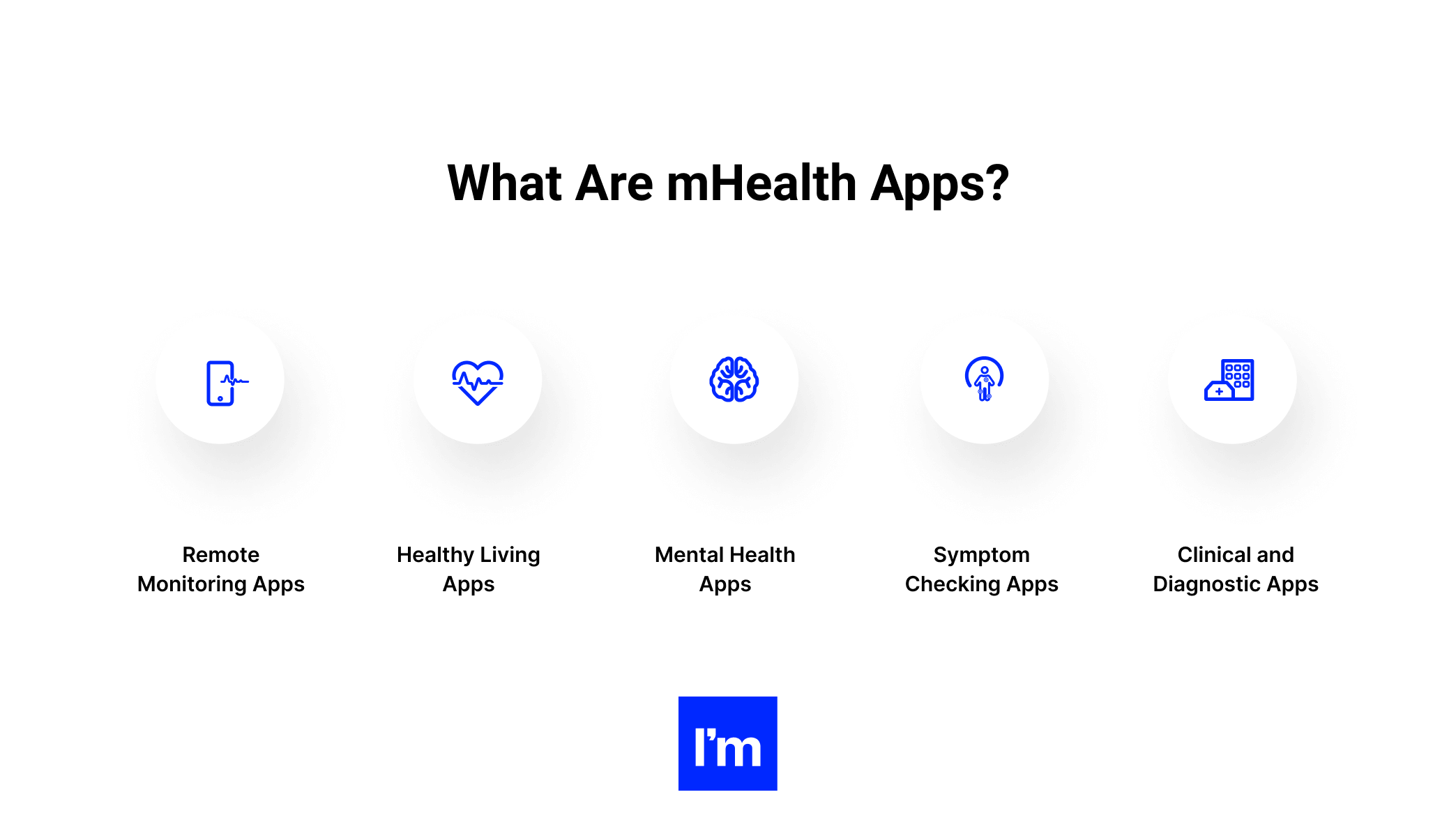 What Are mHealth Apps?

Remote Monitoring Apps

Healthy Living Apps

Mental Health Apps

Symptom Checking Apps

Clinical and Diagnostic Apps

I'm