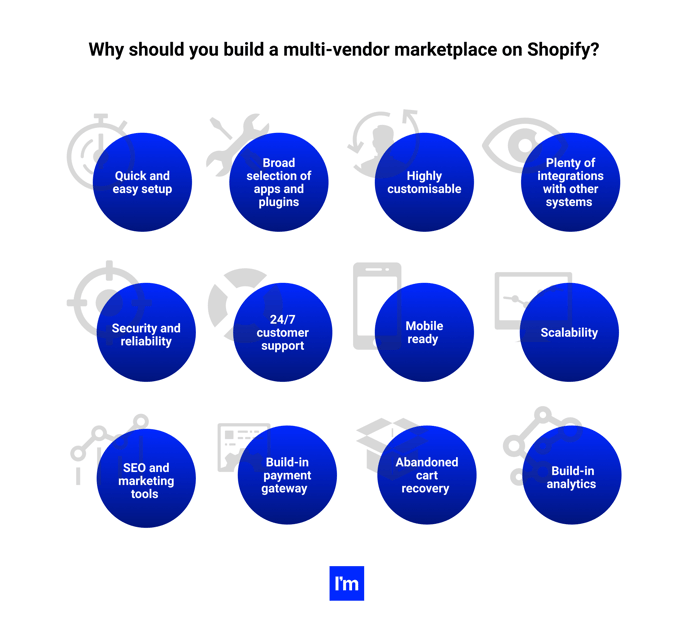 Why should you build a multi-vendor marketplace on Shopify?

Quick and easy setup

Broad selection of apps and plugins

Highly customisable

Plenty of integrations with other systems

Security and reliability

24/7 customer support

Mobile ready

Scalability

SEO and marketing tools

Build-in payment gateway

Abandoned cart recovery

Build-in analytics

I'm