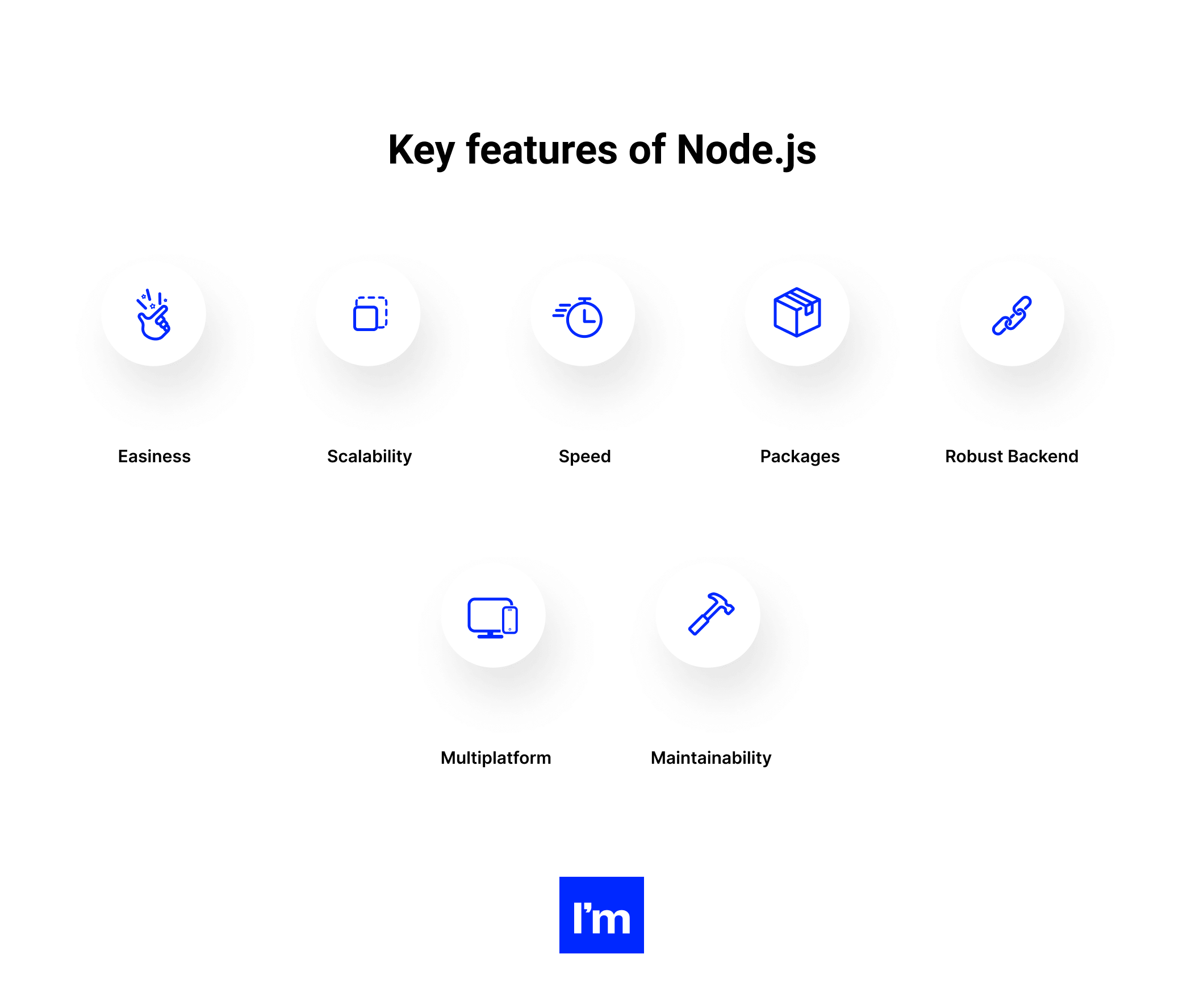 Key features of Node.js

Easiness

Scalability

Speed

Packages

Robust Backend

Multiplatform

Maintainability

I'm