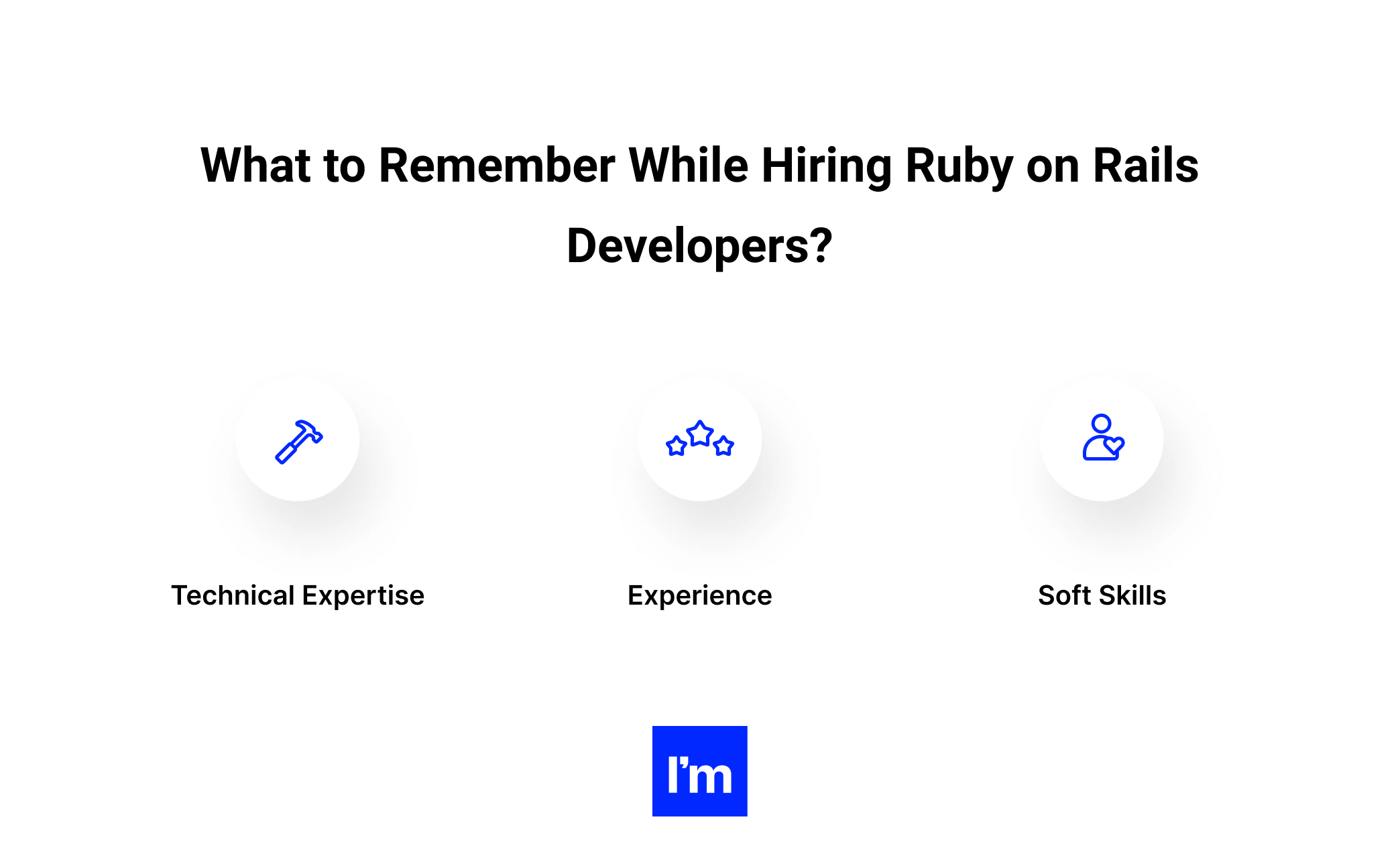 What to Remember While Hiring Ruby on Rails Developers?

Technical Expertise

Experience

Soft Skills

I'm